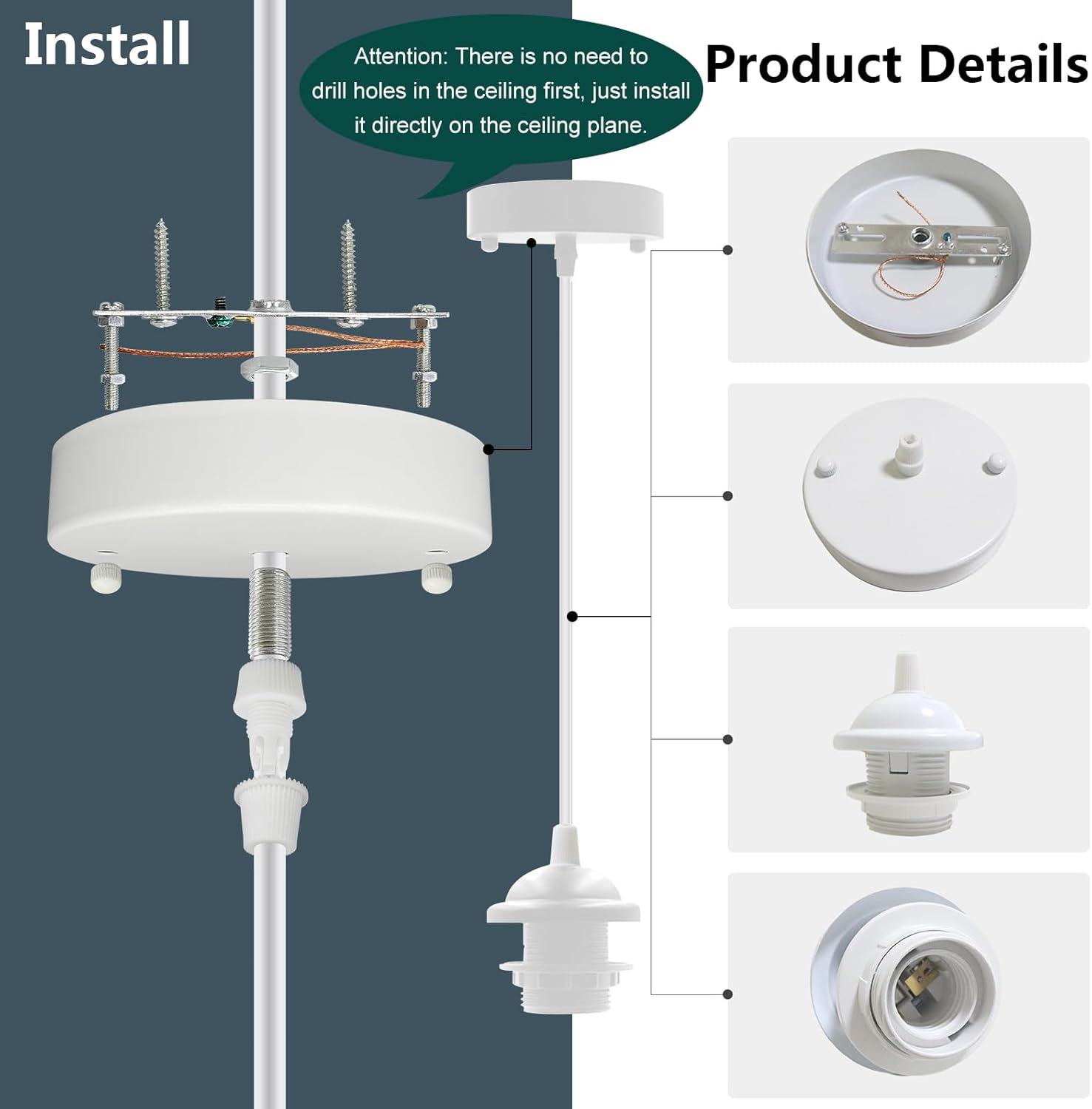 Install

Attention: There is no need to drill holes in the ceiling first, just install it directly on the ceiling plane.

Product Details